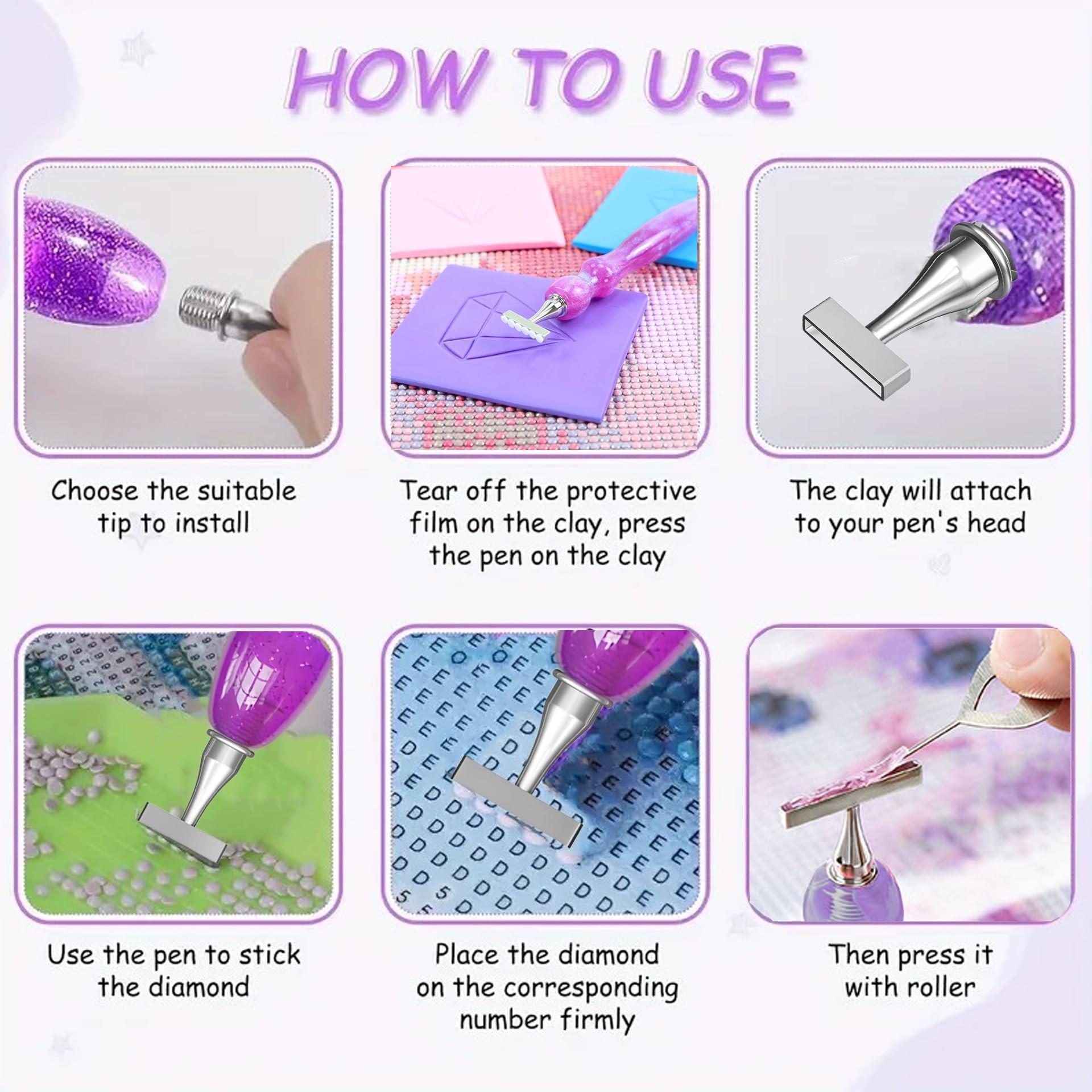 HOW TO USE

Choose the suitable tip to install

Tear off the protective film on the clay, press the pen on the clay

The clay will attach to your pen's head

Use the pen to stick the diamond

Place the diamond on the corresponding number firmly

Then press it with roller